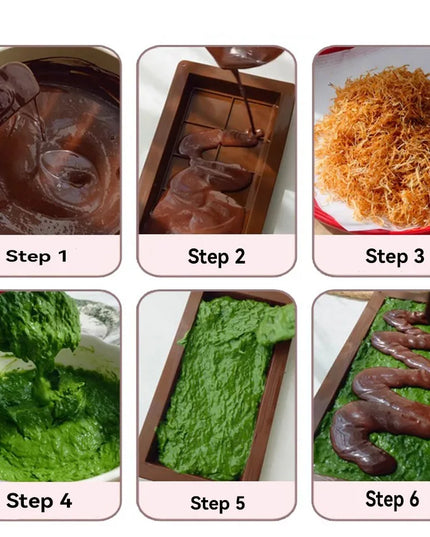 Step 1

Step 2

Step 3

Step 4

Step 5

Step 6